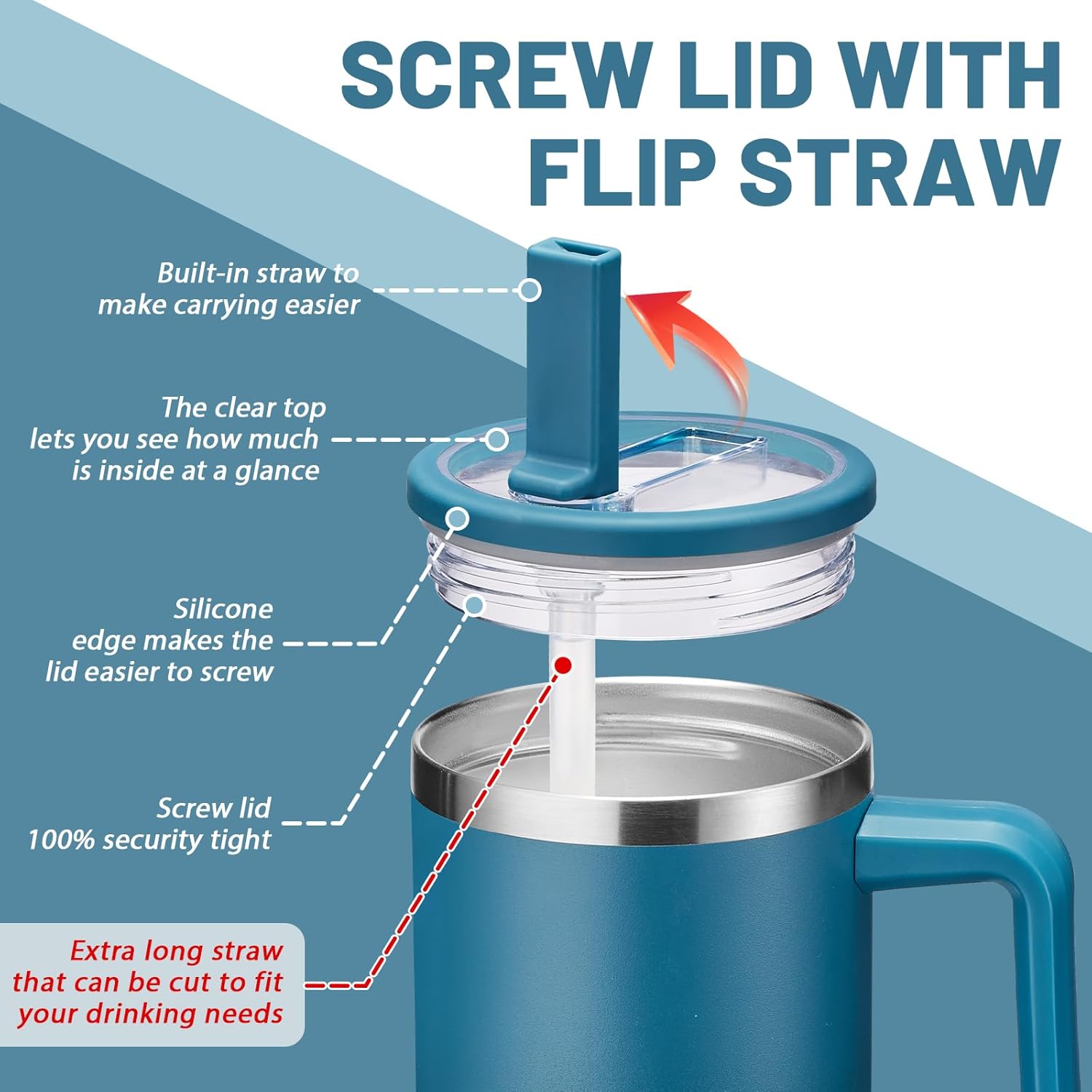 SCREW LID WITH FLIP STRAW

Built-in straw to make carrying easier

The clear top lets you see how much is inside at a glance

Silicone edge makes the lid easier to screw

Screw lid 100% security tight

Extra long straw that can be cut to fit your drinking needs